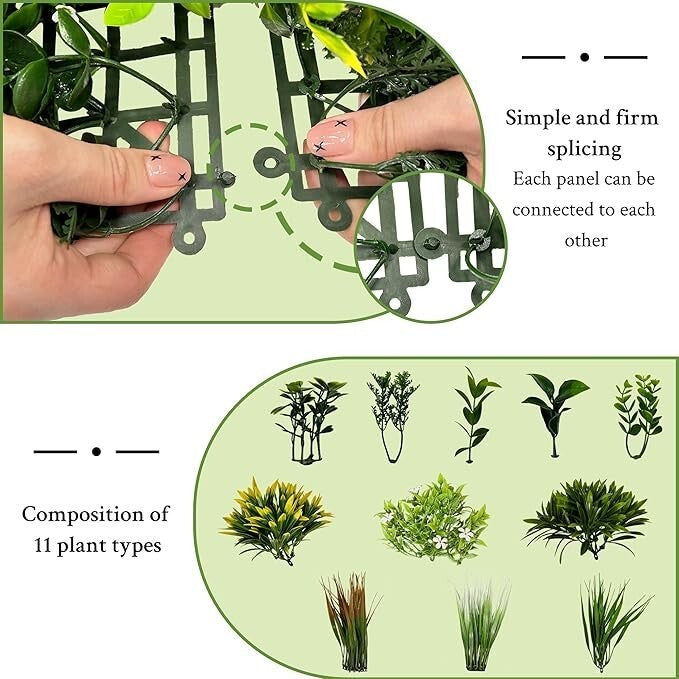 Simple and firm splicing
Each panel can be connected to each other

Composition of 11 plant types